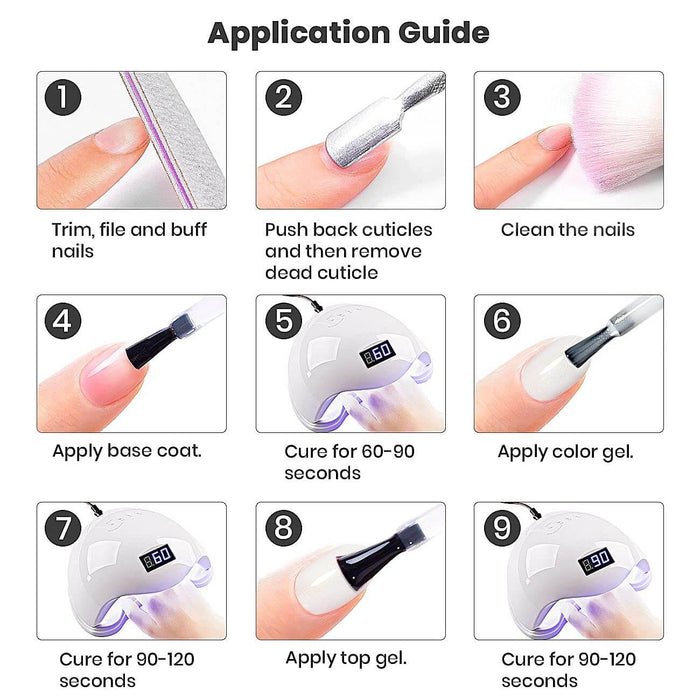 Application Guide

1

Trim, file and buff nails

2

Push back cuticles and then remove dead cuticle

3

Clean the nails

4

Apply base coat.

5

60

Cure for 60-90 seconds

6

Apply color gel.

7

60

Cure for 90-120 seconds

8

Apply top gel.

9

90

Cure for 90-120 seconds